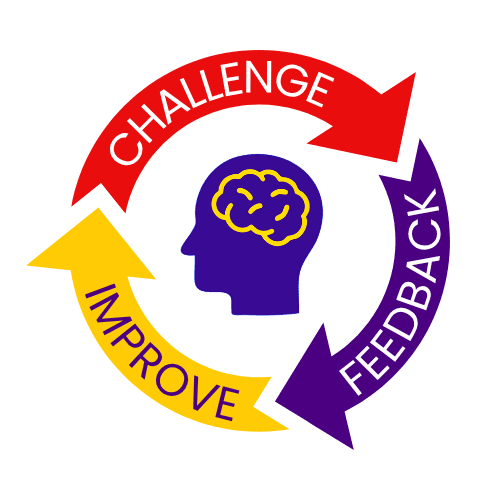 CHALLENGE
FEEDBACK
IMPROVE